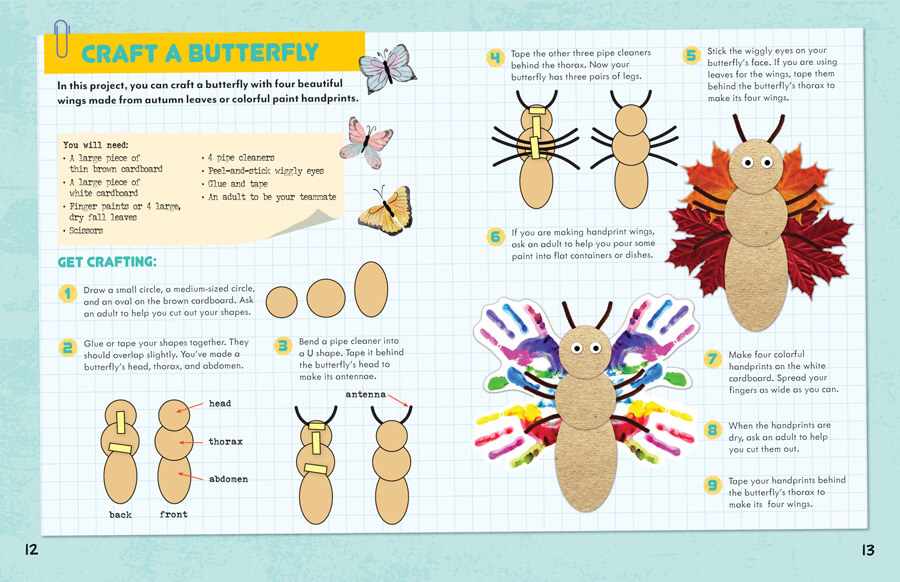 CRAFT A BUTTERFLY

In this project, you can craft a butterfly with four beautiful wings made from autumn leaves or colorful paint handprints.

You will need:
• A large piece of thin brown cardboard
• A large piece of white cardboard
• Finger paints or 4 large, dry fall leaves
• Scissors
• 4 pipe cleaners
• Peel-and-stick wiggly eyes
• Glue and tape
• An adult to be your teammate

GET CRAFTING:

1 Draw a small circle, a medium-sized circle, and an oval on the brown cardboard. Ask an adult to help you cut out your shapes.

2 Glue or tape your shapes together. They should overlap slightly. You've made a butterfly's head, thorax, and abdomen.

head
thorax
abdomen
back
front

3 Bend a pipe cleaner into a U shape. Tape it behind the butterfly's head to make its antennae.

antenna

4 Tape the other three pipe cleaners behind the thorax. Now your butterfly has three pairs of legs.

5 Stick the wiggly eyes on your butterfly's face. If you are using leaves for the wings, tape them behind the butterfly's thorax to make its four wings.

6 If you are making handprint wings, ask an adult to help you pour some paint into flat containers or dishes.

7 Make four colorful handprints on the white cardboard. Spread your fingers as wide as you can.

8 When the handprints are dry, ask an adult to help you cut them out.

9 Tape your handprints behind the butterfly's thorax to make its four wings.

12

13